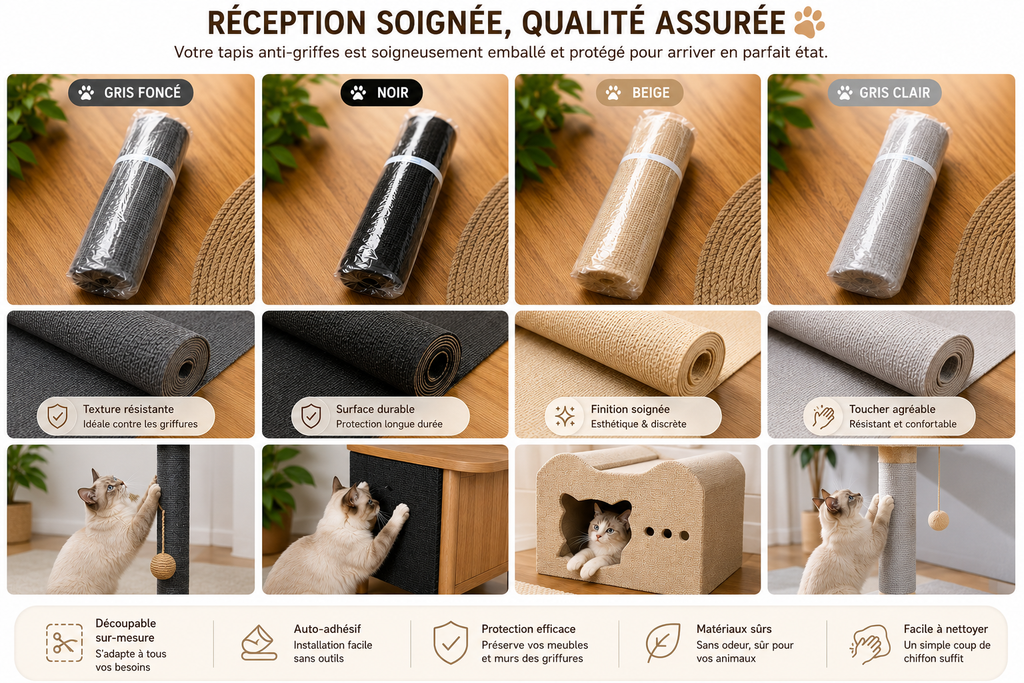 RÉCEPTION SOIGNÉE, QUALITÉ ASSURÉE

Votre tapis anti-griffes est soigneusement emballé et protégé pour arriver en parfait état.

GRIS FONCÉ

NOIR

BEIGE

GRIS CLAIR

Texture résistante
Idéale contre les griffures

Surface durable
Protection longue durée

Finition soignée
Esthétique & discrète

Toucher agréable
Résistant et confortable

Découpable sur-mesure
S'adapte à tous vos besoins

Auto-adhésif
Installation facile sans outils

Protection efficace
Préserve vos meubles et murs des griffures

Matériaux sûrs
Sans odeur, sûr pour vos animaux

Facile à nettoyer
Un simple coup de chiffon suffit